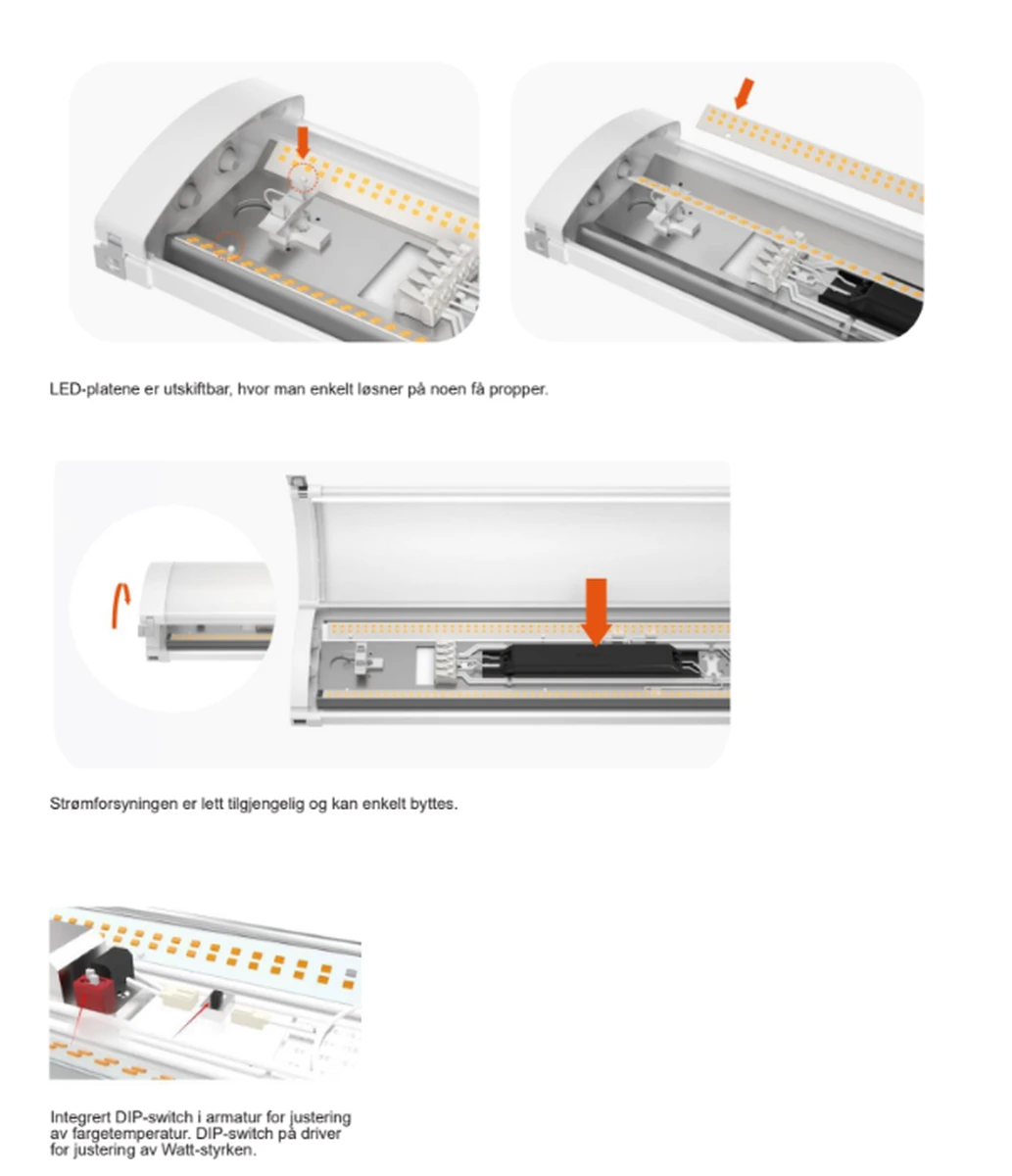 LED-platene er utskiftbar, hvor man enkelt løsner på noen få propper.

Strømforsyningen er lett tilgjengelig og kan enkelt byttes.

Integrert DIP-switch i armatur for justering av fargetemperatur. DIP-switch på driver for justering av Watt-styrken.